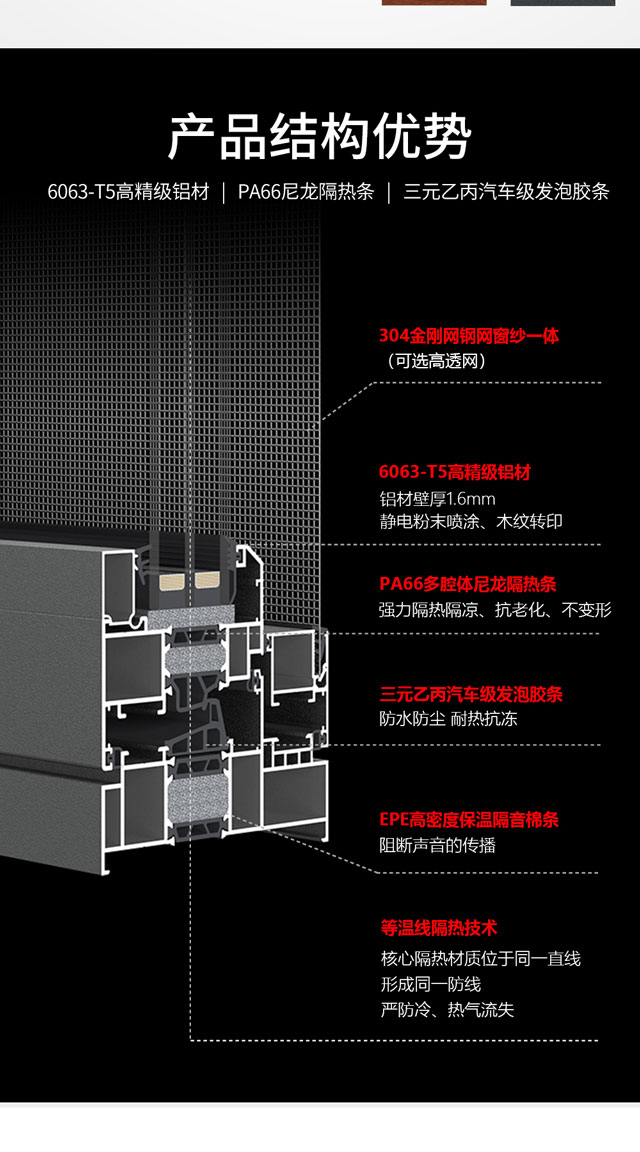 产品结构优势

6063-T5高精级铝材 | PA66尼龙隔热条 | 三元乙丙汽车级发泡胶条

304金刚网钢网窗纱一体
（可选高透网）

6063-T5高精级铝材
铝材壁厚1.6mm
静电粉末喷涂、木纹转印

PA66多腔体尼龙隔热条
强力隔热隔凉、抗老化、不变形

三元乙丙汽车级发泡胶条
防水防尘 耐热抗冻

EPE高密度保温隔音棉条
阻断声音的传播

等温线隔热技术
核心隔热材质位于同一直线
形成同一防线
严防冷、热气流失