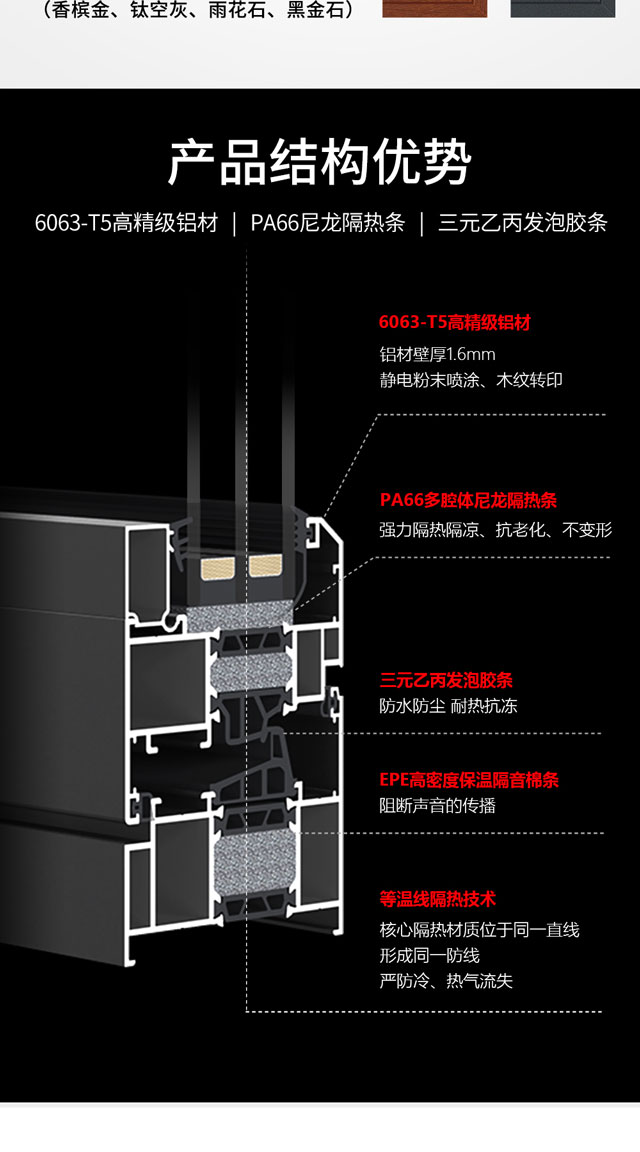 （香槟金、钛空灰、雨花石、黑金石）

产品结构优势

6063-T5高精级铝材 | PA66尼龙隔热条 | 三元乙丙发泡胶条

6063-T5高精级铝材
铝材壁厚1.6mm
静电粉末喷涂、木纹转印

PA66多腔体尼龙隔热条
强力隔热隔凉、抗老化、不变形

三元乙丙发泡胶条
防水防尘 耐热抗冻

EPE高密度保温隔音棉条
阻断声音的传播

等温线隔热技术
核心隔热材质位于同一直线
形成同一防线
严防冷、热气流失